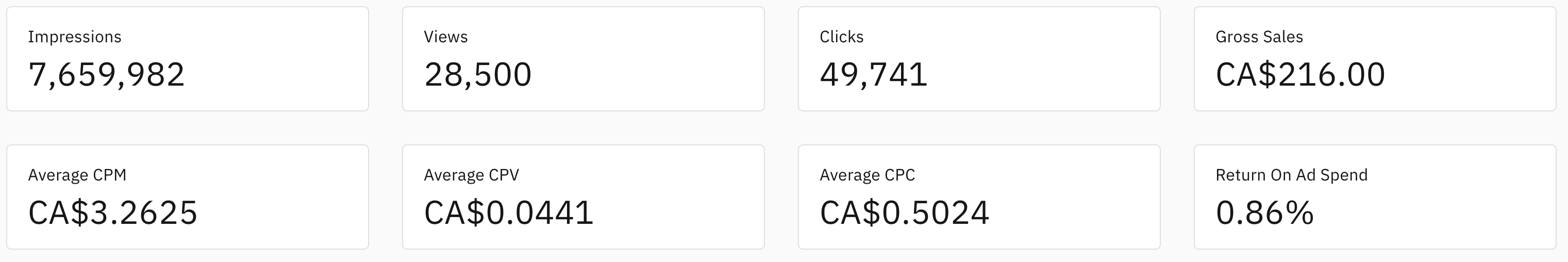 Impressions
7,659,982

Views
28,500

Clicks
49,741

Gross Sales
CA$216.00

Average CPM
CA$3.2625

Average CPV
CA$0.0441

Average CPC
CA$0.5024

Return On Ad Spend
0.86%